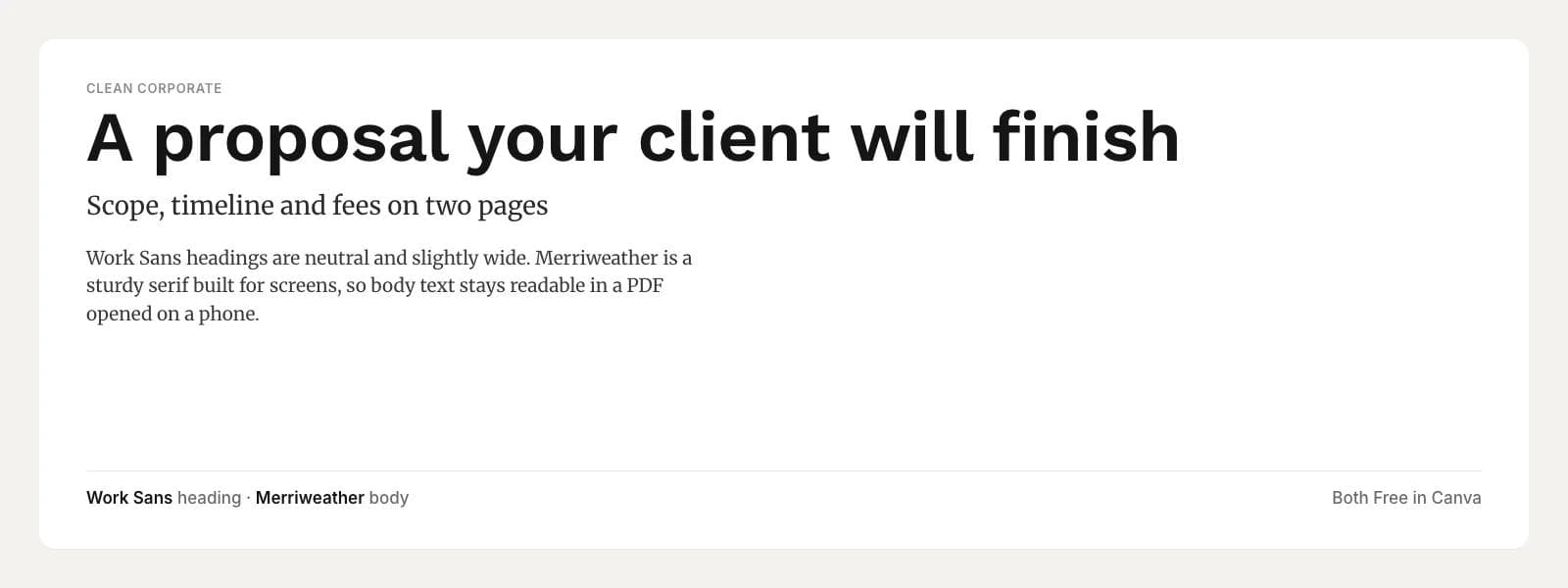 CLEAN CORPORATE

A proposal your client will finish

Scope, timeline and fees on two pages

Work Sans headings are neutral and slightly wide. Merriweather is a sturdy serif built for screens, so body text stays readable in a PDF opened on a phone.

Work Sans heading · Merriweather body

Both Free in Canva